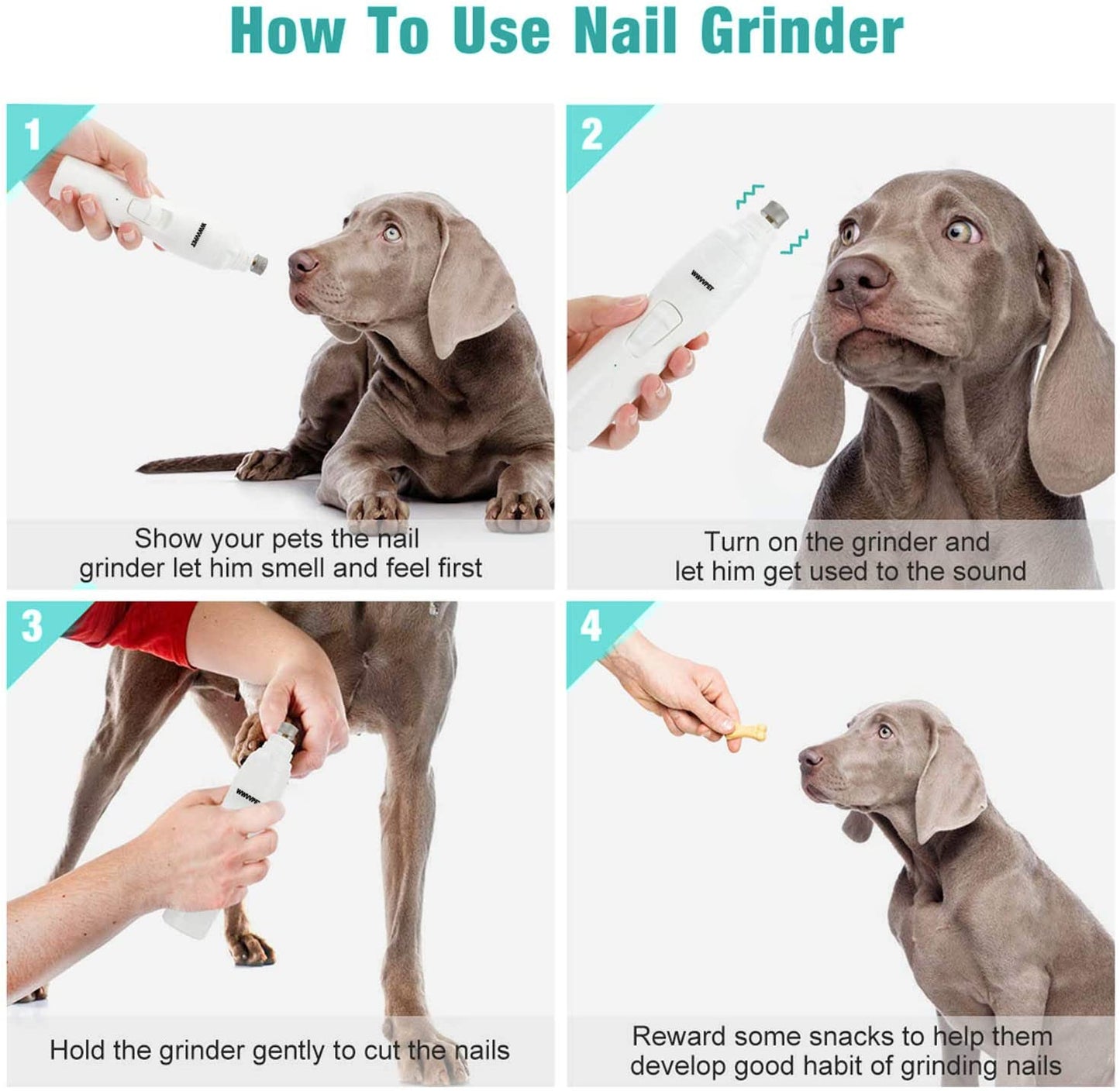 How To Use Nail Grinder

1

WWVVPET

Show your pets the nail grinder let him smell and feel first

2

WWVVPET

Turn on the grinder and let him get used to the sound

3

WWVVPET

Hold the grinder gently to cut the nails

4

Reward some snacks to help them develop good habit of grinding nails