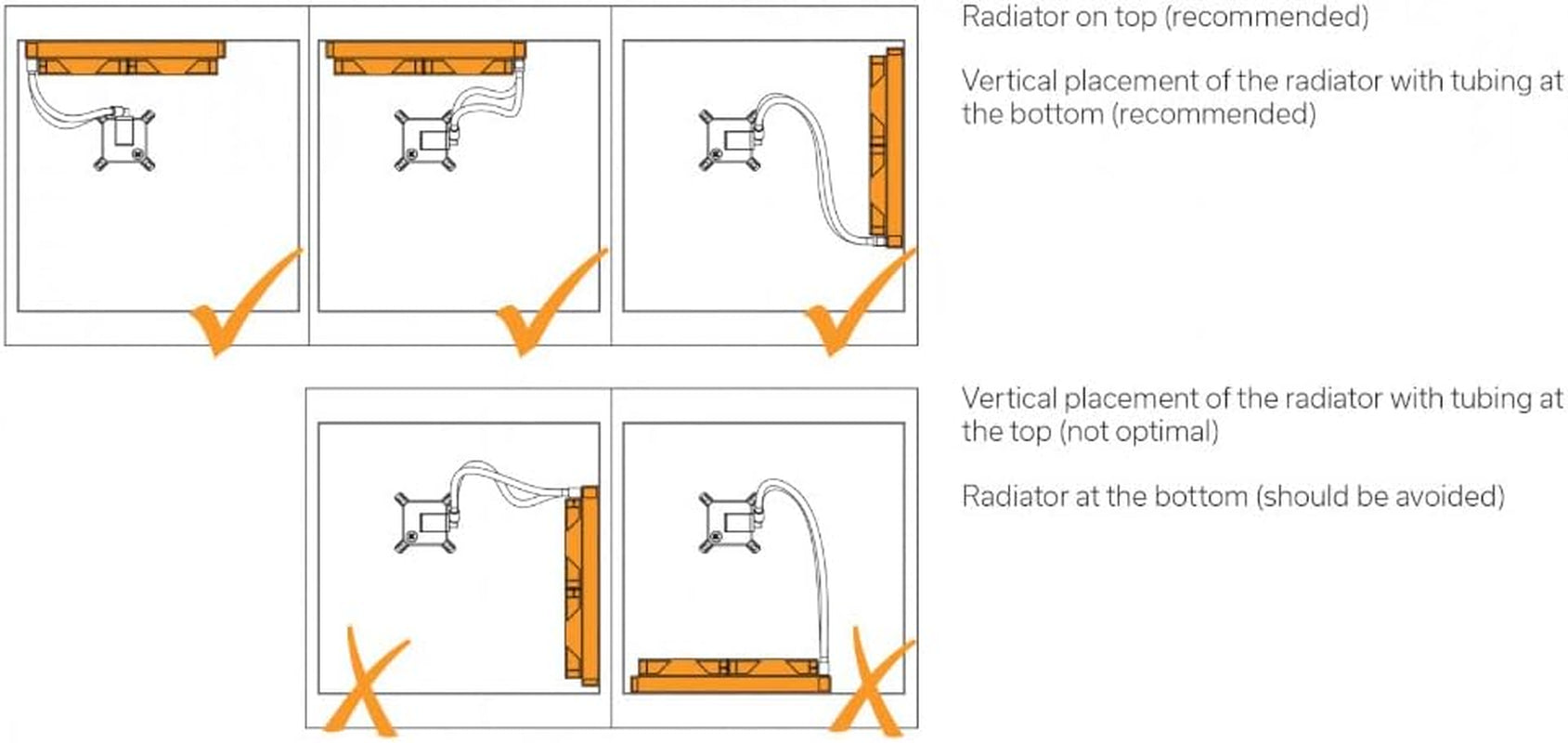 Radiator on top (recommended)

Vertical placement of the radiator with tubing at the bottom (recommended)

Vertical placement of the radiator with tubing at the top (not optimal)

Radiator at the bottom (should be avoided)